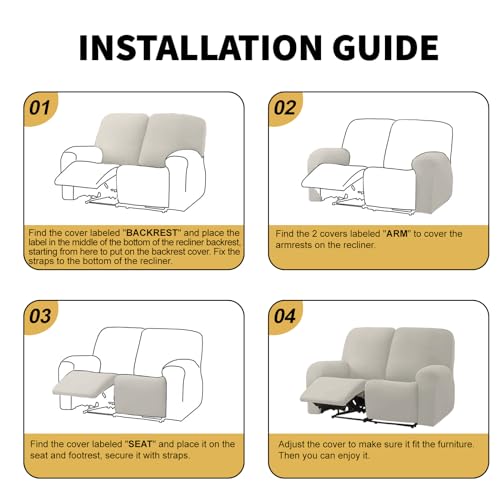 INSTALLATION GUIDE

01

Find the cover labeled "BACKREST" and place the label in the middle of the bottom of the recliner backrest, starting from here to put on the backrest cover. Fix the straps to the bottom of the recliner.

02

Find the 2 covers labeled "ARM" to cover the armrests on the recliner.

03

Find the cover labeled "SEAT" and place it on the seat and footrest, secure it with straps.

04

Adjust the cover to make sure it fit the furniture. Then you can enjoy it.