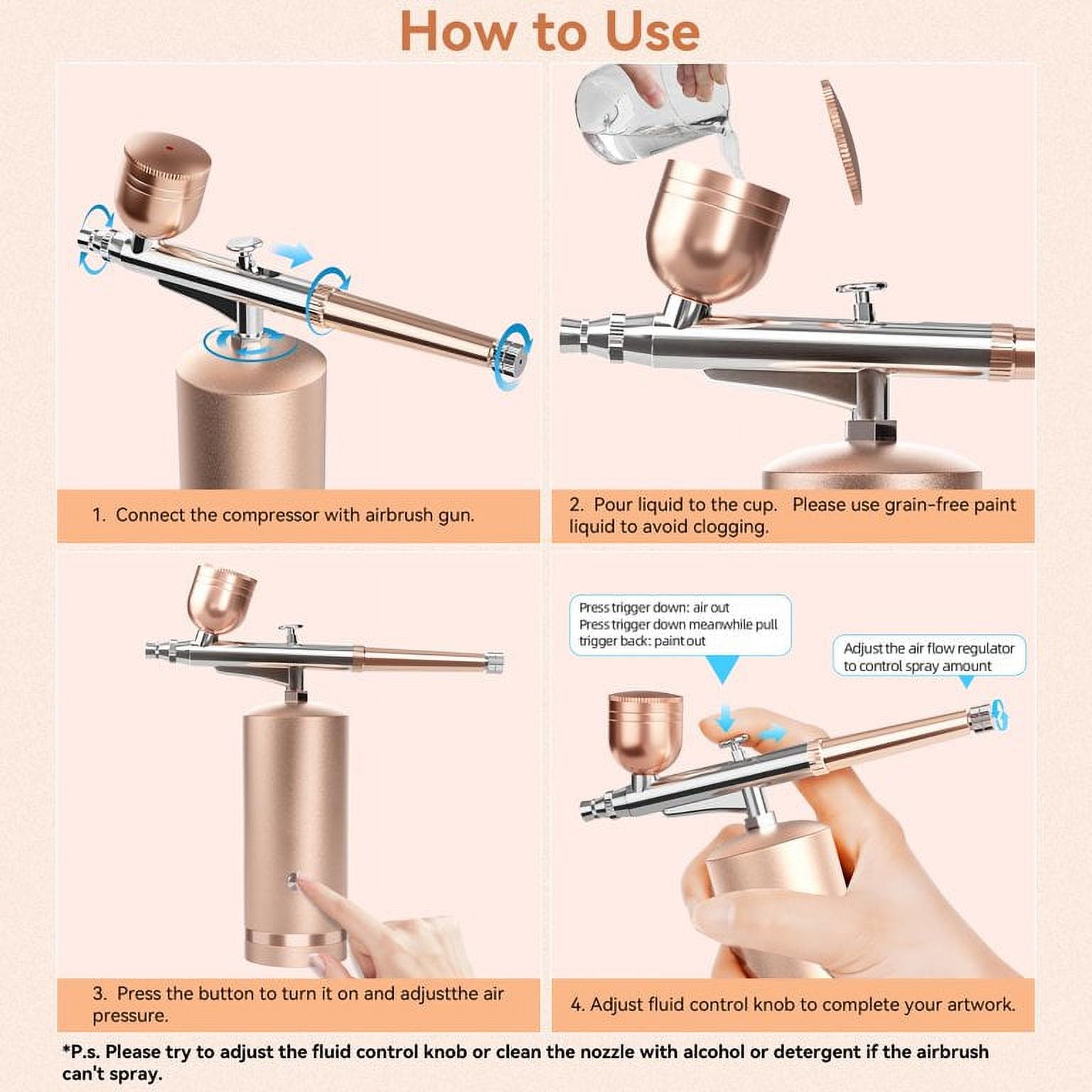 How to Use

1. Connect the compressor with airbrush gun.

2. Pour liquid to the cup. Please use grain-free paint liquid to avoid clogging.

3. Press the button to turn it on and adjustthe air pressure.

Press trigger down: air out
Press trigger down meanwhile pull trigger back: paint out

Adjust the air flow regulator to control spray amount

4. Adjust fluid control knob to complete your artwork.

*P.s. Please try to adjust the fluid control knob or clean the nozzle with alcohol or detergent if the airbrush can't spray.